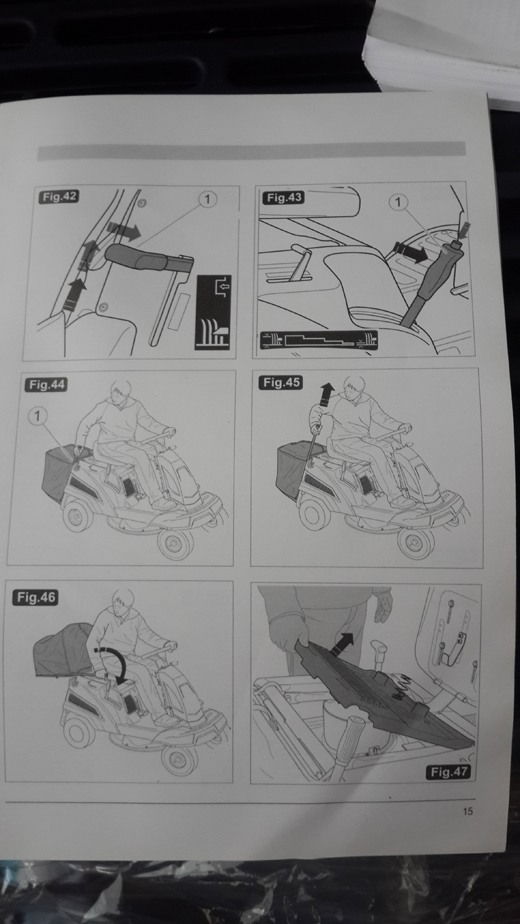 Fig.42
1

Fig.43
1

Fig.44
1

Fig.45

Fig.46

Fig.47

15