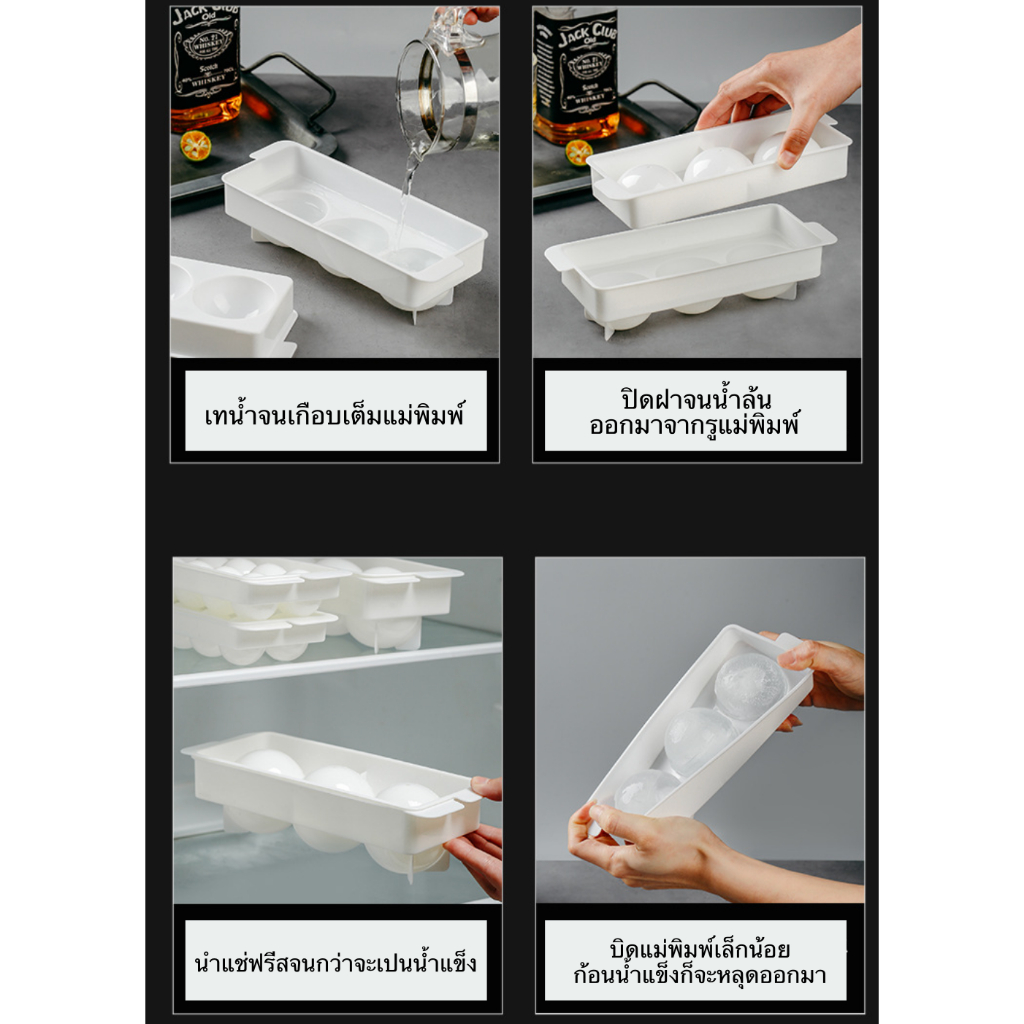 JACK CLUB
Old
NO. 21
WHISKEY
Scotch
WHISKEY

เทน้ำจนเกือบเต็มแม่พิมพ์

JACK CLUB
Old

ปิดฝาจนน้ำล้น
ออกมาจากรูแม่พิมพ์

นำแช่ฟรีสจนกว่าจะเปนน้ำแข็ง

บิดแม่พิมพ์เล็กน้อย
ก้อนน้ำแข็งก็จะหลุดออกมา