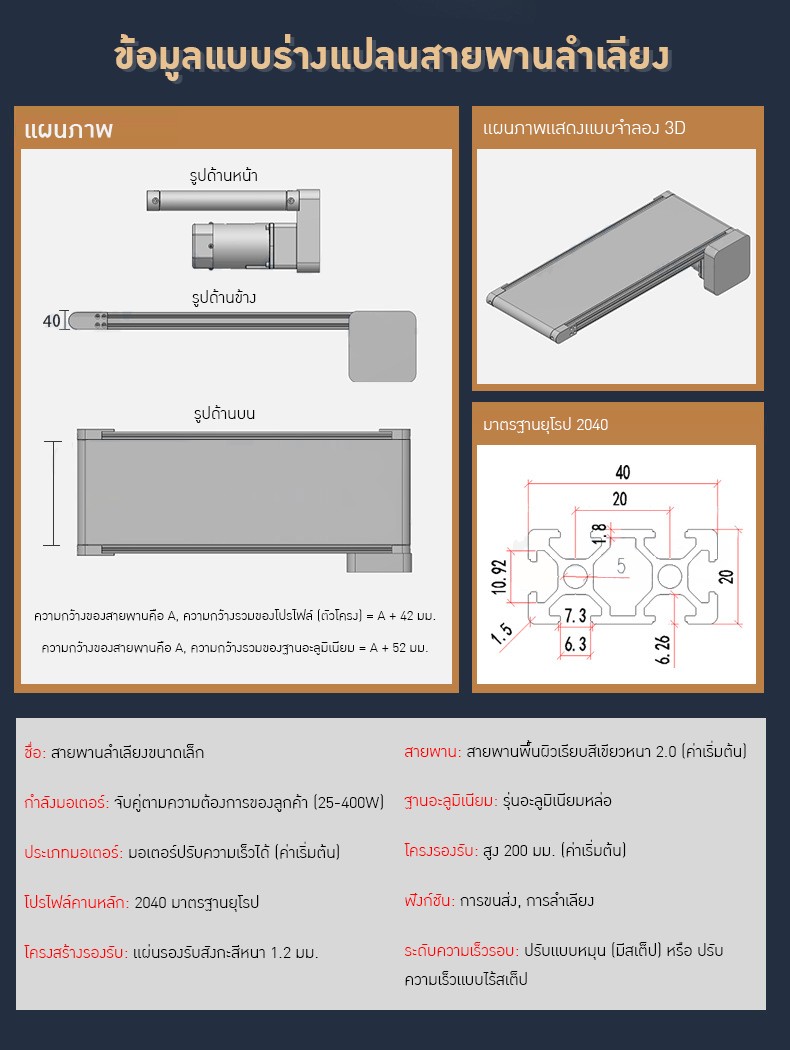 ข้อมูลแบบร่างแปลนสายพานลำเลียง

แผนภาพ

รูปด้านหน้า

รูปด้านข้าง

40

รูปด้านบน

ความกว้างของสายพานคือ A, ความกว้างรวมของโปรไฟล์ (ตัวโครง) = A + 42 มม.

ความกว้างของสายพานคือ A, ความกว้างรวมของฐานอะลูมิเนียม = A + 52 มม.

แผนภาพแสดงแบบจำลอง 3D

มาตรฐานยุโรป 2040

40

20

1.8

5

10.92

20

7.3

1.5

6.3

6.26

ชื่อ: สายพานลำเลียงขนาดเล็ก

กำลังมอเตอร์: จับคู่ตามความต้องการของลูกค้า (25-400W)

ประเภทมอเตอร์: มอเตอร์ปรับความเร็วได้ (ค่าเริ่มต้น)

โปรไฟล์คานหลัก: 2040 มาตรฐานยุโรป

โครงสร้างรองรับ: แผ่นรองรับสังกะสีหนา 1.2 มม.

สายพาน: สายพานพื้นผิวเรียบสีเขียวหนา 2.0 (ค่าเริ่มต้น)

ฐานอะลูมิเนียม: รุ่นอะลูมิเนียมหล่อ

โครงรองรับ: สูง 200 มม. (ค่าเริ่มต้น)

ฟังก์ชัน: การขนส่ง, การลำเลียง

ระดับความเร็วรอบ: ปรับแบบหมุน (มีสเต็ป) หรือ ปรับความเร็วแบบไร้สเต็ป