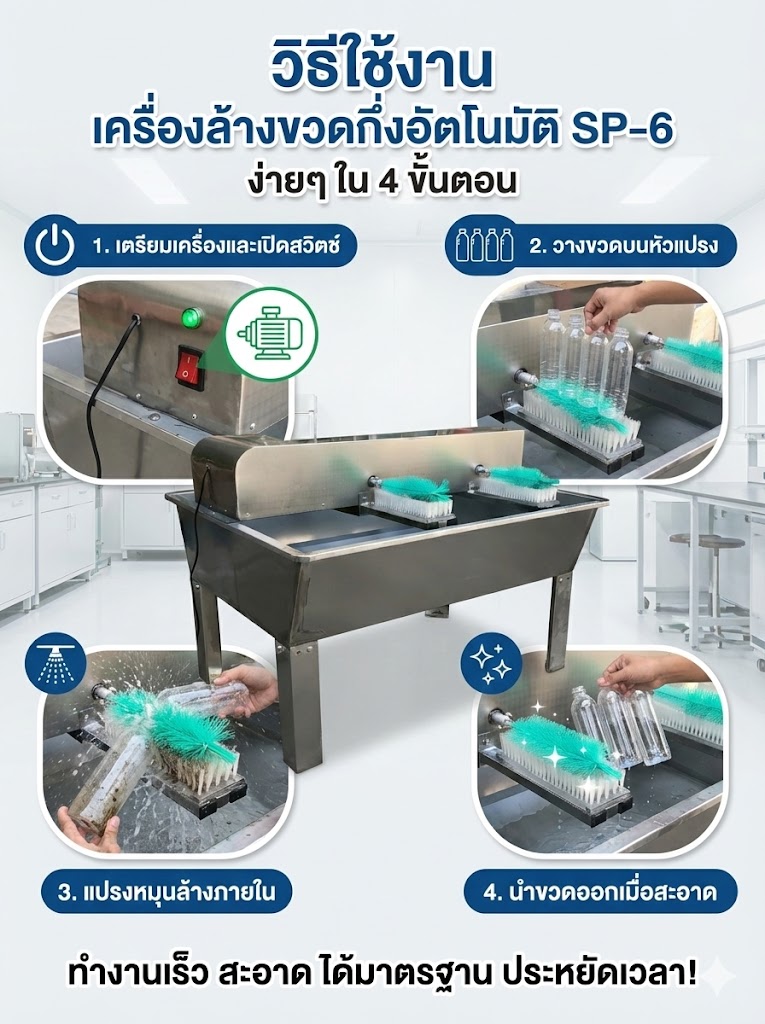 วิธีใช้งาน
เครื่องล้างขวดกึ่งอัตโนมัติ SP-6
ง่ายๆ ใน 4 ขั้นตอน

1. เตรียมเครื่องและเปิดสวิตช์

2. วางขวดบนหัวแปรง

3. แปรงหมุนล้างภายใน

4. นำขวดออกเมื่อสะอาด

ทำงานเร็ว สะอาด ได้มาตรฐาน ประหยัดเวลา!