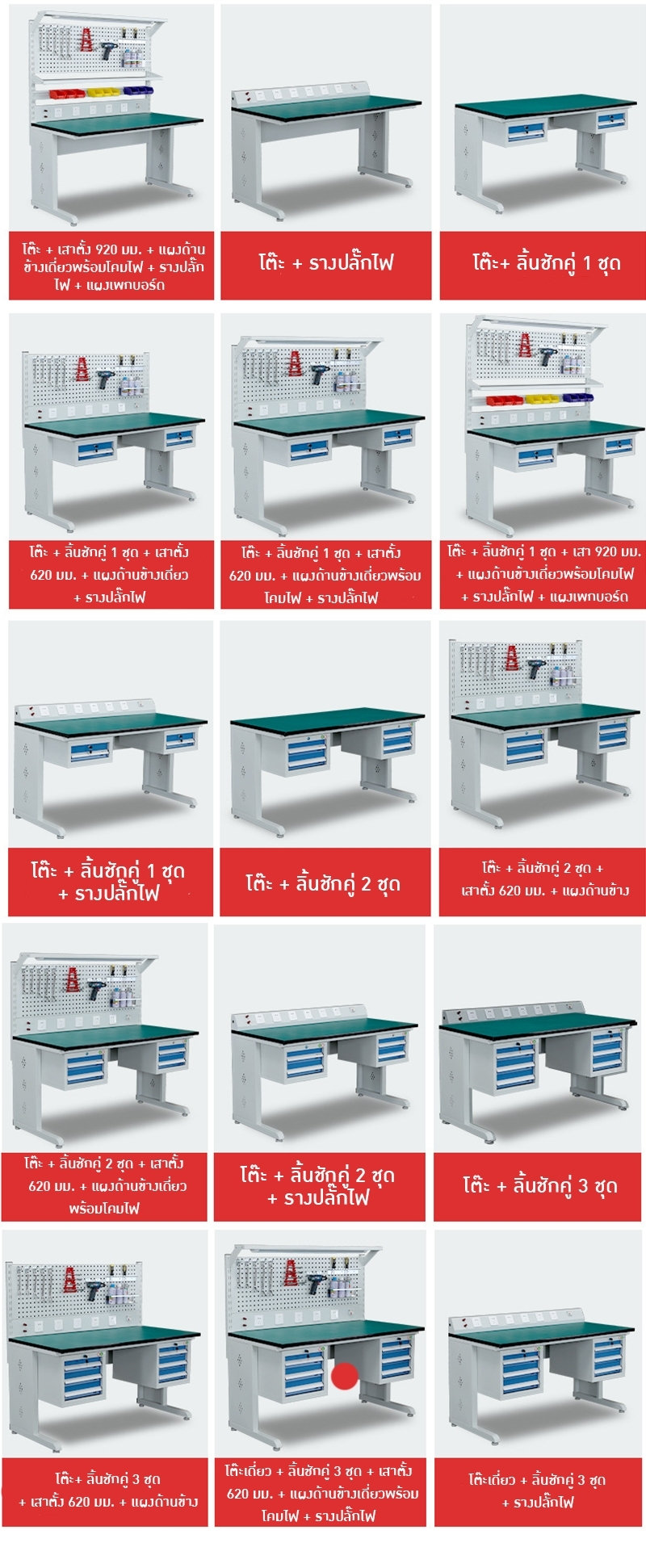 โต๊ะ + เสาตั้ง 920 มม. + แผงด้านข้างเดี่ยวพร้อมโคมไฟ + รางปลั๊กไฟ + แผงเพกบอร์ด

โต๊ะ + รางปลั๊กไฟ

โต๊ะ+ ลิ้นชักคู่ 1 ชุด

โต๊ะ + ลิ้นชักคู่ 1 ชุด + เสาตั้ง 620 มม. + แผงด้านข้างเดี่ยว + รางปลั๊กไฟ

โต๊ะ + ลิ้นชักคู่ 1 ชุด + เสาตั้ง 620 มม. + แผงด้านข้างเดี่ยวพร้อมโคมไฟ + รางปลั๊กไฟ

โต๊ะ + ลิ้นชักคู่ 1 ชุด + เสา 920 มม. + แผงด้านข้างเดี่ยวพร้อมโคมไฟ + รางปลั๊กไฟ + แผงเพกบอร์ด

โต๊ะ + ลิ้นชักคู่ 1 ชุด + รางปลั๊กไฟ

โต๊ะ + ลิ้นชักคู่ 2 ชุด

โต๊ะ + ลิ้นชักคู่ 2 ชุด + เสาตั้ง 620 มม. + แผงด้านข้าง

โต๊ะ + ลิ้นชักคู่ 2 ชุด + เสาตั้ง 620 มม. + แผงด้านข้างเดี่ยวพร้อมโคมไฟ

โต๊ะ + ลิ้นชักคู่ 2 ชุด + รางปลั๊กไฟ

โต๊ะ + ลิ้นชักคู่ 3 ชุด

โต๊ะ+ ลิ้นชักคู่ 3 ชุด + เสาตั้ง 620 มม. + แผงด้านข้าง

โต๊ะเดี่ยว + ลิ้นชักคู่ 3 ชุด + เสาตั้ง 620 มม. + แผงด้านข้างเดี่ยวพร้อมโคมไฟ + รางปลั๊กไฟ

โต๊ะเดี่ยว + ลิ้นชักคู่ 3 ชุด + รางปลั๊กไฟ