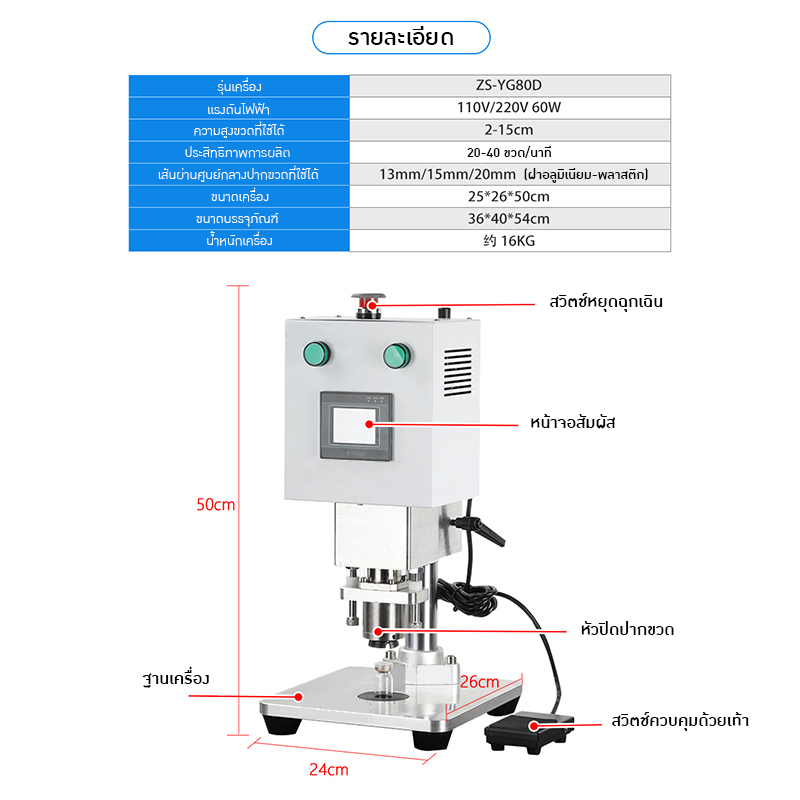 รายละเอียด

| รุ่นเครื่อง | ZS-YG80D |
|---|---|
| แรงดันไฟฟ้า | 110V/220V 60W |
| ความสูงขวดที่ใช้ได้ | 2-15cm |
| ประสิทธิภาพการผลิต | 20-40 ขวด/นาที |
| เส้นผ่านศูนย์กลางปากขวดที่ใช้ได้ | 13mm/15mm/20mm (ฝาอลูมิเนียม-พลาสติก) |
| ขนาดเครื่อง | 25*26*50cm |
| ขนาดบรรจุภัณฑ์ | 36*40*54cm |
| น้ำหนักเครื่อง | 约 16KG |

สวิตช์หยุดฉุกเฉิน

หน้าจอสัมผัส

50cm

หัวปิดปากขวด

ฐานเครื่อง

26cm

สวิตช์ควบคุมด้วยเท้า

24cm