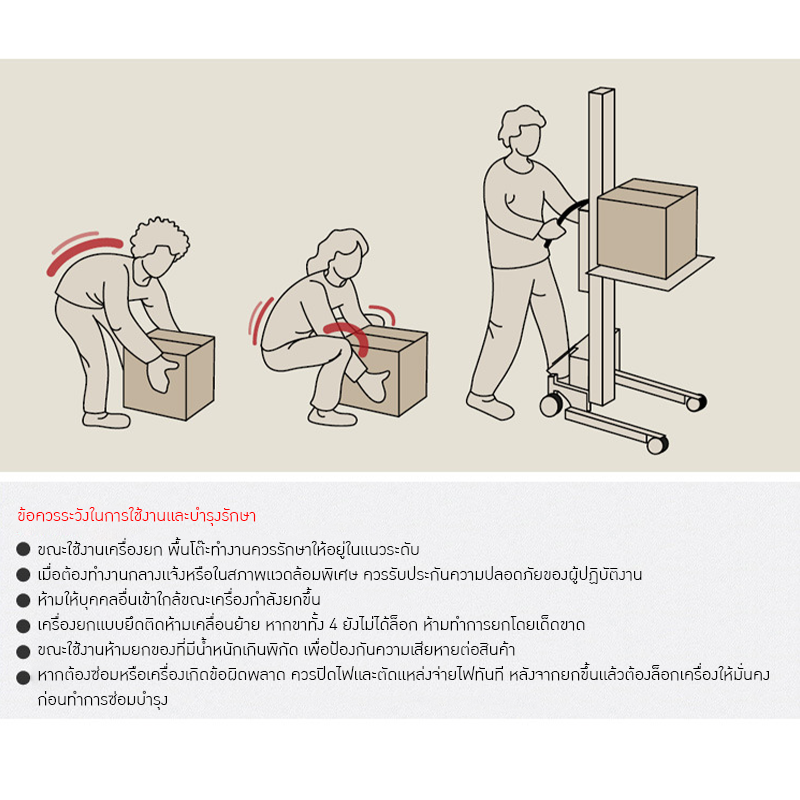 ข้อควรระวังในการใช้งานและบำรุงรักษา

● ขณะใช้งานเครื่องยก พื้นโต๊ะทำงานควรรักษาให้อยู่ในแนวระดับ
● เมื่อต้องทำงานกลางแจ้งหรือในสภาพแวดล้อมพิเศษ ควรรับประกันความปลอดภัยของผู้ปฏิบัติงาน
● ห้ามให้บุคคลอื่นเข้าใกล้ขณะเครื่องกำลังยกขึ้น
● เครื่องยกแบบยึดติดห้ามเคลื่อนย้าย หากขาทั้ง 4 ยังไม่ได้ล็อก ห้ามทำการยกโดยเด็ดขาด
● ขณะใช้งานห้ามยกของที่มีน้ำหนักเกินพิกัด เพื่อป้องกันความเสียหายต่อสินค้า
● หากต้องซ่อมหรือเครื่องเกิดข้อผิดพลาด ควรปิดไฟและตัดแหล่งจ่ายไฟทันที หลังจากยกขึ้นแล้วต้องล็อกเครื่องให้มั่นคงก่อนทำการซ่อมบำรุง