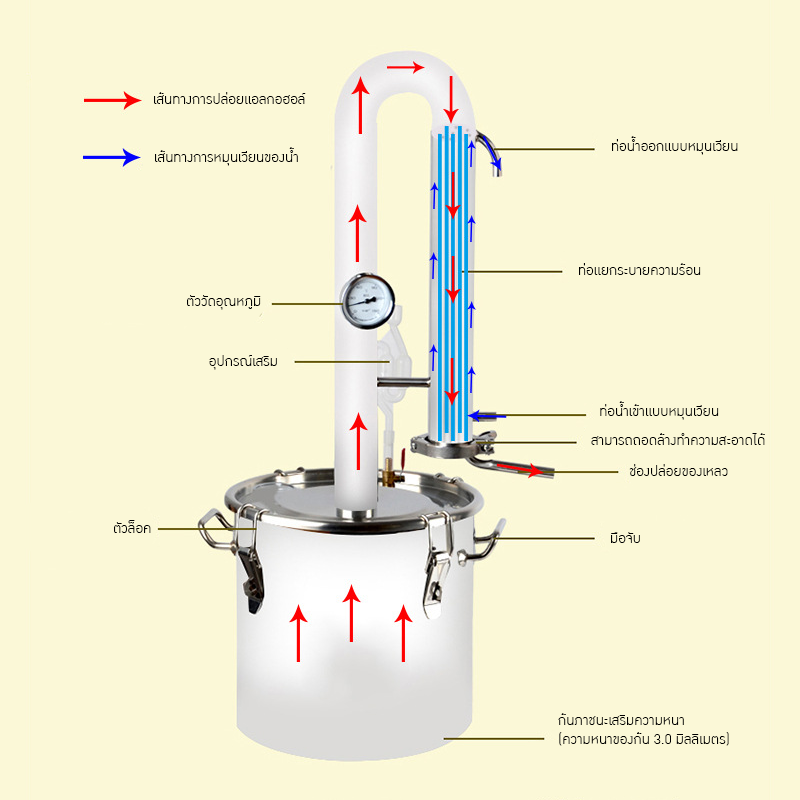 เส้นทางการปล่อยแอลกอฮอล์

เส้นทางการหมุนเวียนของน้ำ

ท่อน้ำออกแบบหมุนเวียน

ท่อแยกระบายความร้อน

ตัววัดอุณหภูมิ

อุปกรณ์เสริม

ท่อน้ำเข้าแบบหมุนเวียน

สามารถถอดล้างทำความสะอาดได้

ช่องปล่อยของเหลว

ตัวล็อค

มือจับ

ก้นภาชนะเสริมความหนา
(ความหนาของก้น 3.0 มิลลิเมตร)