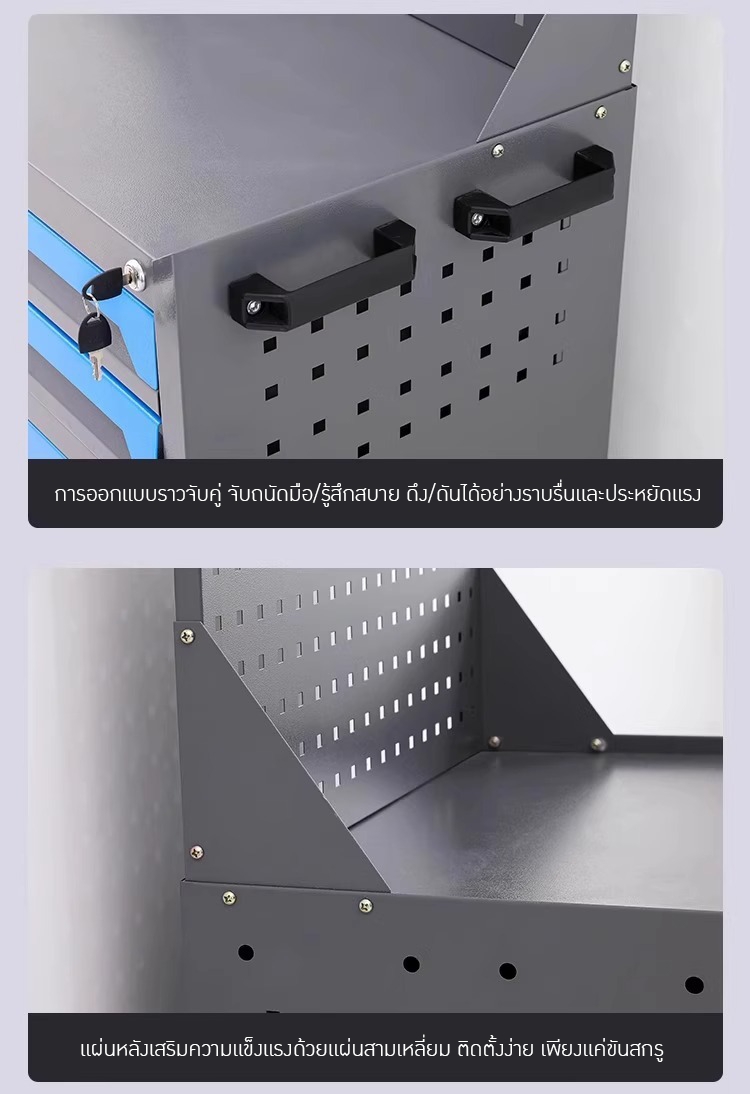 การออกแบบราวจับคู่ จับถนัดมือ/รู้สึกสบาย ดึง/ดันได้อย่างราบรื่นและประหยัดแรง

แผ่นหลังเสริมความแข็งแรงด้วยแผ่นสามเหลี่ยม ติดตั้งง่าย เพียงแค่ขันสกรู