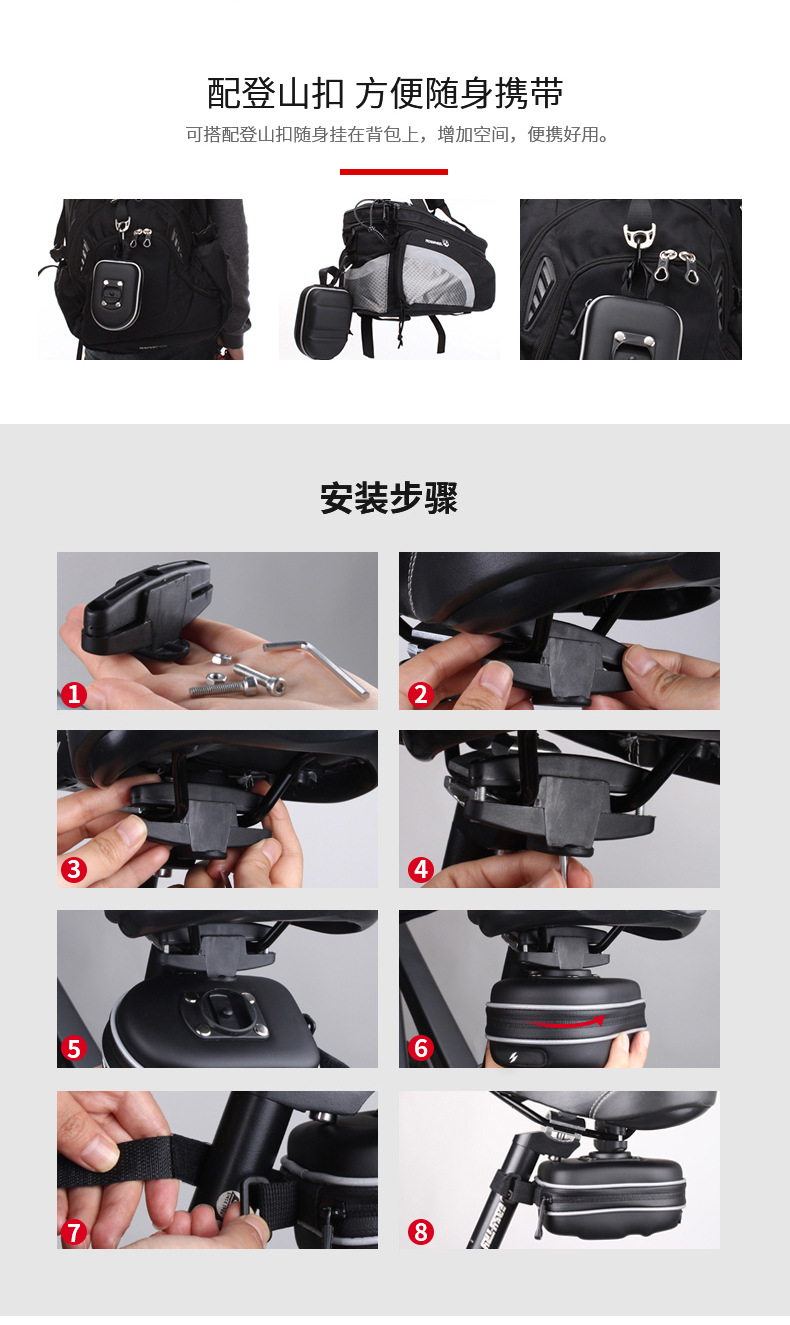 配登山扣 方便随身携带

可搭配登山扣随身挂在背包上，增加空间，便携好用。

安装步骤

1

2

3

4

5

6

7

8