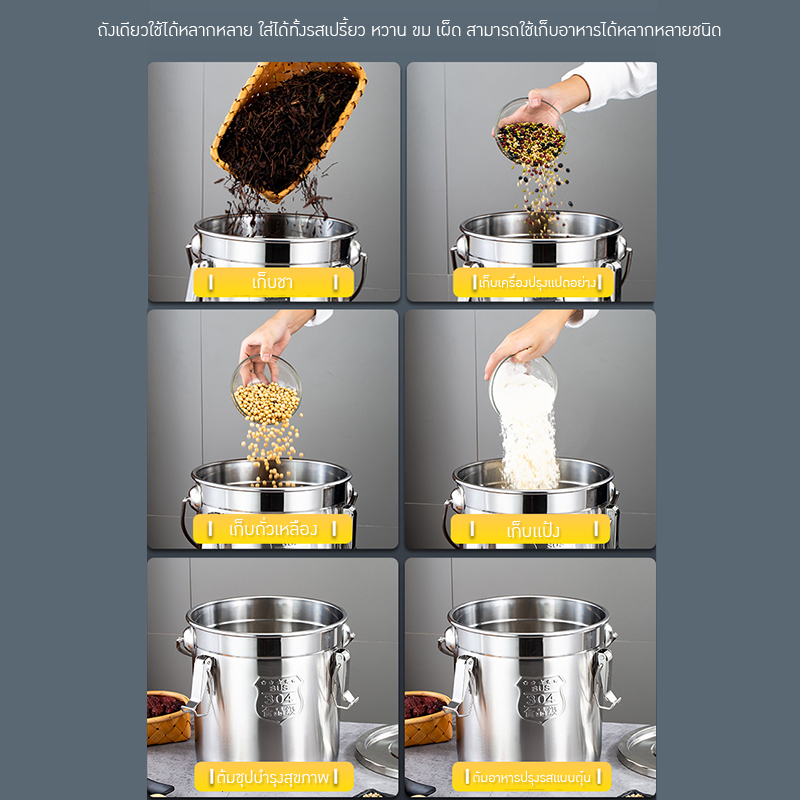 ถังเดียวใช้ได้หลากหลาย ใส่ได้ทั้งรสเปรี้ยว หวาน ขม เผ็ด สามารถใช้เก็บอาหารได้หลากหลายชนิด

เก็บชา

เก็บเครื่องปรุงแปดอย่าง

เก็บถั่วเหลือง

เก็บแป้ง

304

ต้มซุปบำรุงสุขภาพ

304

ต้มอาหารปรุงรสแบบตุ๋น