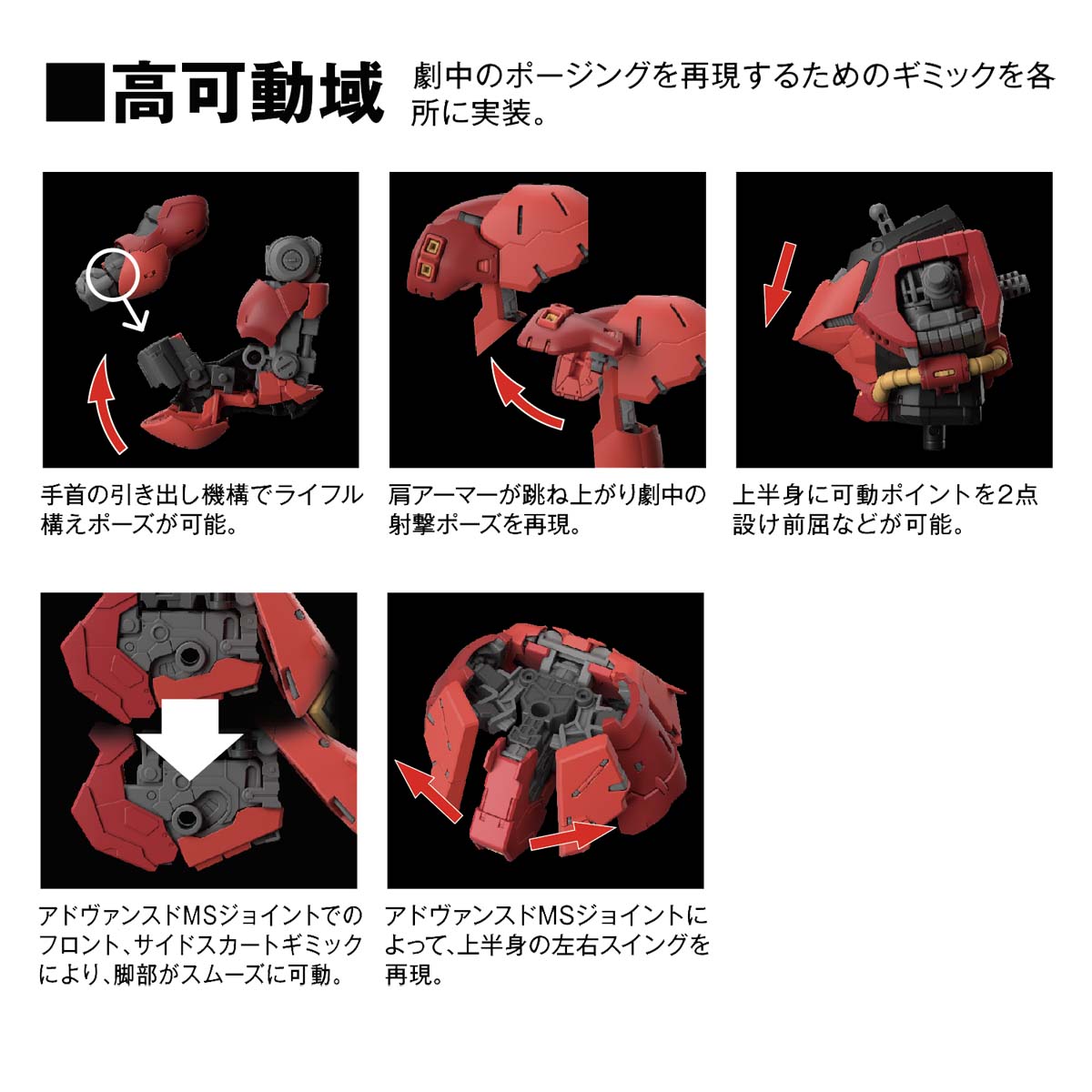 ■高可動域 劇中のポージングを再現するためのギミックを各所に実装。

手首の引き出し機構でライフル構えポーズが可能。

肩アーマーが跳ね上がり劇中の射撃ポーズを再現。

上半身に可動ポイントを2点設け前屈などが可能。

アドヴァンスドMSジョイントでのフロント、サイドスカートギミックにより、脚部がスムーズに可動。

アドヴァンスドMSジョイントによって、上半身の左右スイングを再現。