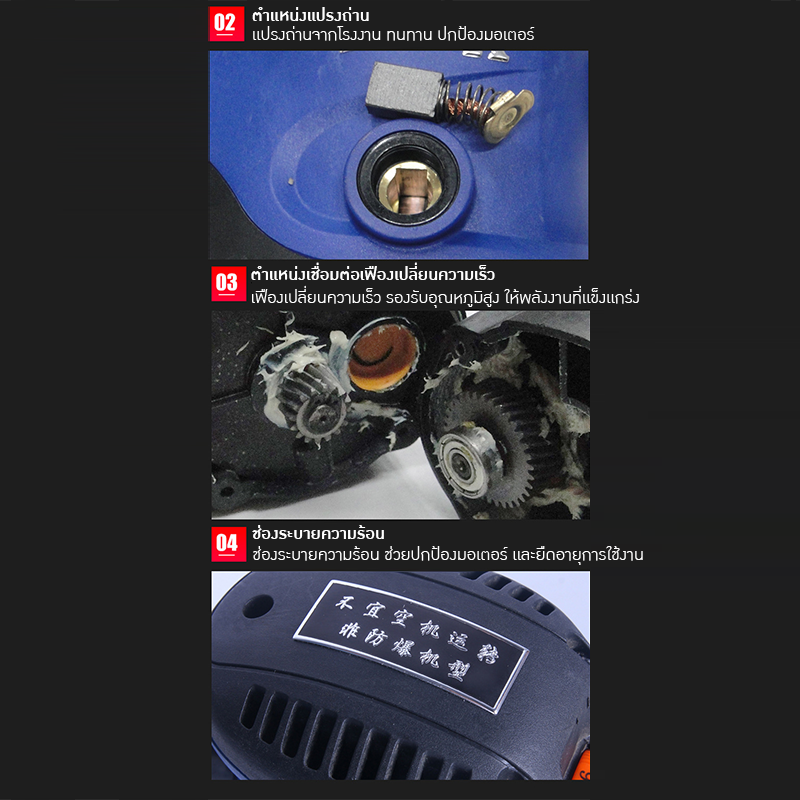 02
ตำแหน่งแปรงถ่าน
แปรงถ่านจากโรงงาน ทนทาน ปกป้องมอเตอร์

03
ตำแหน่งเชื่อมต่อเฟืองเปลี่ยนความเร็ว
เฟืองเปลี่ยนความเร็ว รองรับอุณหภูมิสูง ให้พลังงานที่แข็งแกร่ง

04
ช่องระบายความร้อน
ช่องระบายความร้อน ช่วยปกป้องมอเตอร์ และยืดอายุการใช้งาน

不宜空机运转
非防爆机型