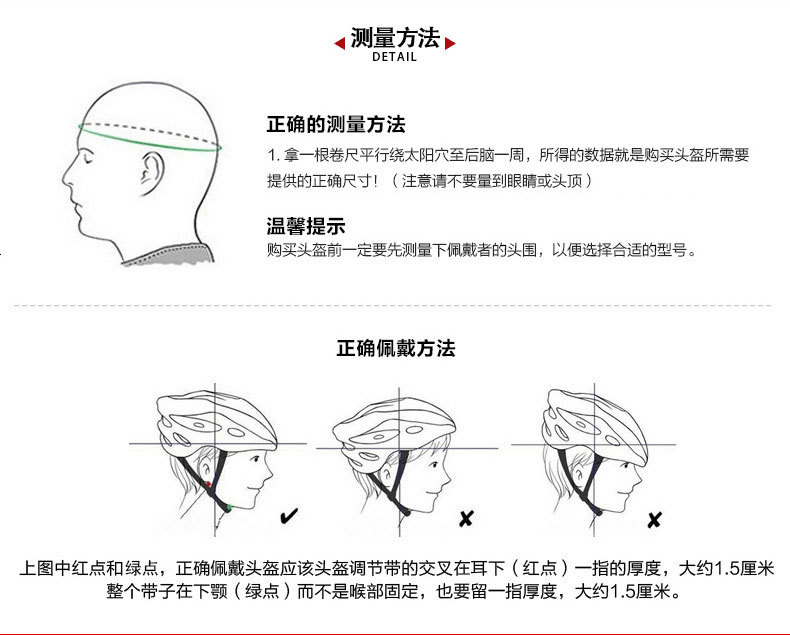 测量方法
DETAIL

正确的测量方法

1. 拿一根卷尺平行绕太阳穴至后脑一周，所得的数据就是购买头盔所需要提供的正确尺寸！（注意请不要量到眼睛或头顶）

温馨提示

购买头盔前一定要先测量下佩戴者的头围，以便选择合适的型号。

正确佩戴方法

✔ ✘ ✘

上图中红点和绿点，正确佩戴头盔应该头盔调节带的交叉在耳下（红点）一指的厚度，大约1.5厘米
整个带子在下颚（绿点）而不是喉部固定，也要留一指厚度，大约1.5厘米。